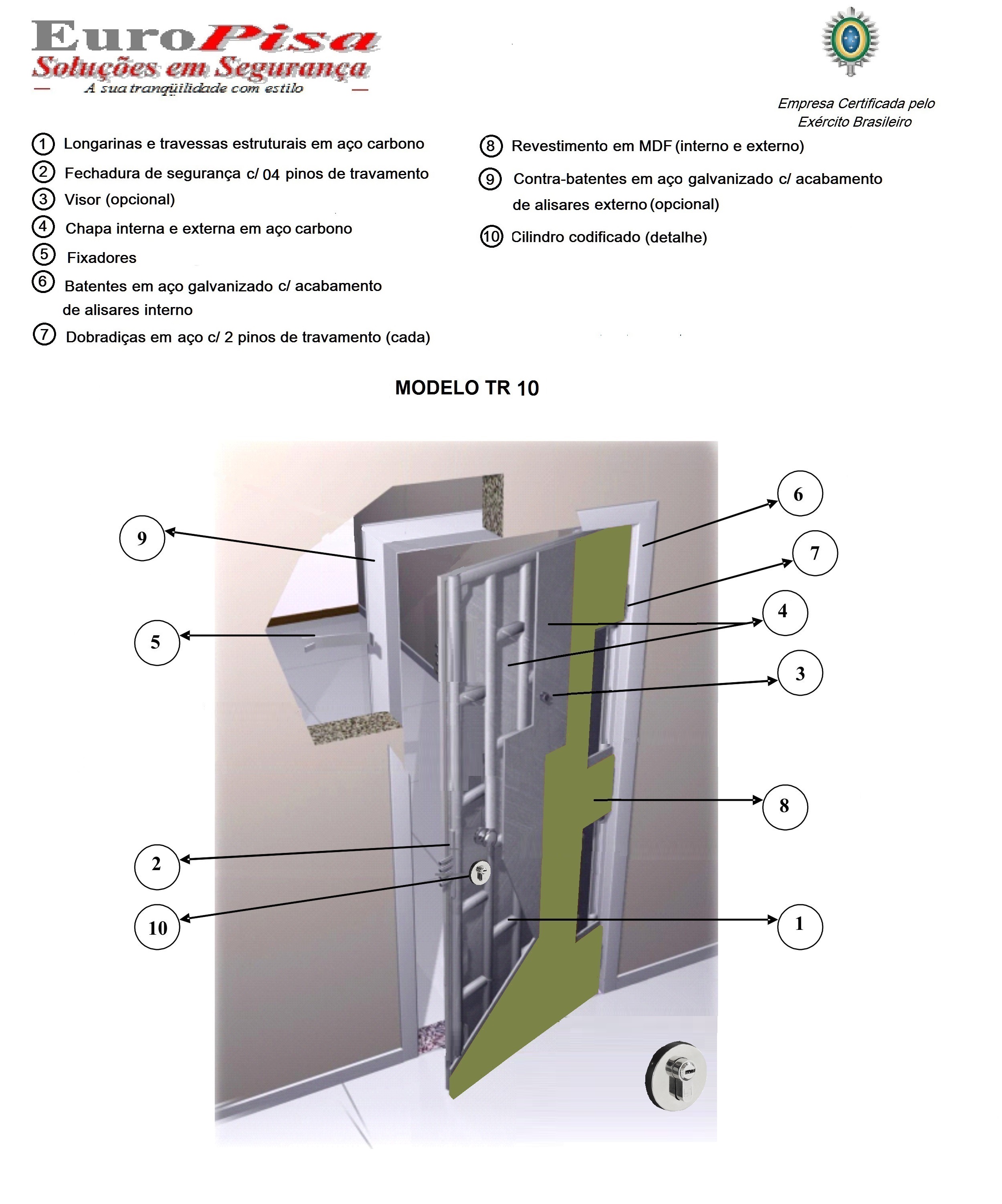 EuroPisa
Soluções em Segurança
A sua tranqüilidade com estilo

Empresa Certificada pelo Exército Brasileiro

① Longarinas e travessas estruturais em aço carbono
② Fechadura de segurança c/ 04 pinos de travamento
③ Visor (opcional)
④ Chapa interna e externa em aço carbono
⑤ Fixadores
⑥ Batentes em aço galvanizado c/ acabamento de alisares interno
⑦ Dobradiças em aço c/ 2 pinos de travamento (cada)

⑧ Revestimento em MDF (interno e externo)
⑨ Contra-batentes em aço galvanizado c/ acabamento de alisares externo (opcional)
⑩ Cilindro codificado (detalhe)

MODELO TR 10

9
5
2
10
6
7
4
3
8
1